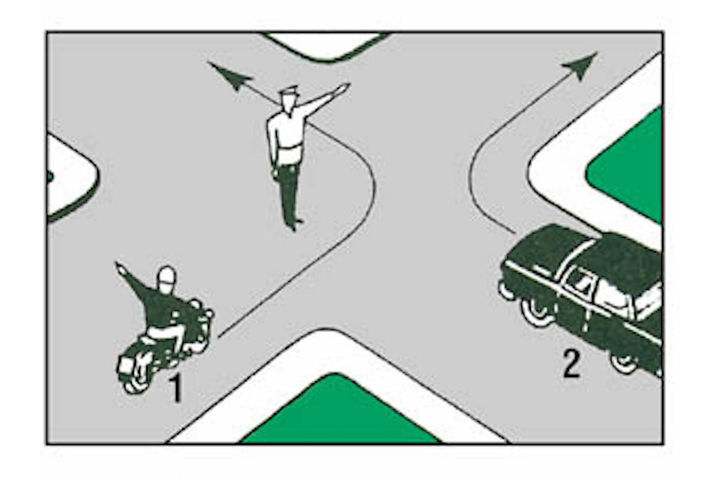 1
2