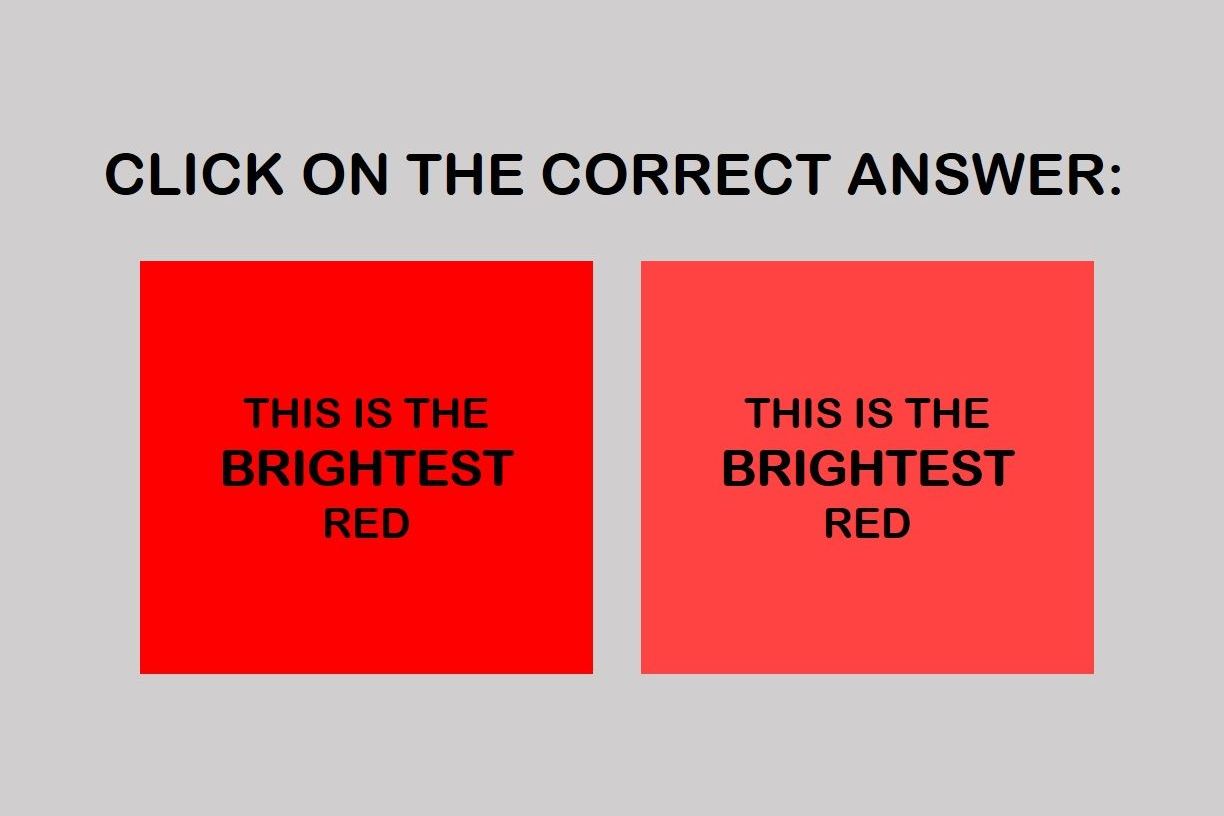 CLICK ON THE CORRECT ANSWER:

THIS IS THE BRIGHTEST RED

THIS IS THE BRIGHTEST RED