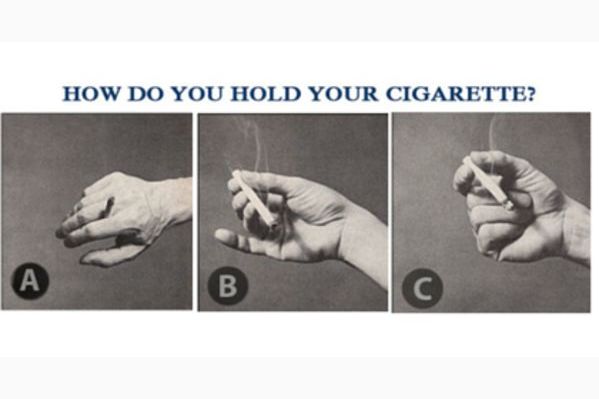 HOW DO YOU HOLD YOUR CIGARETTE?

A

B

C